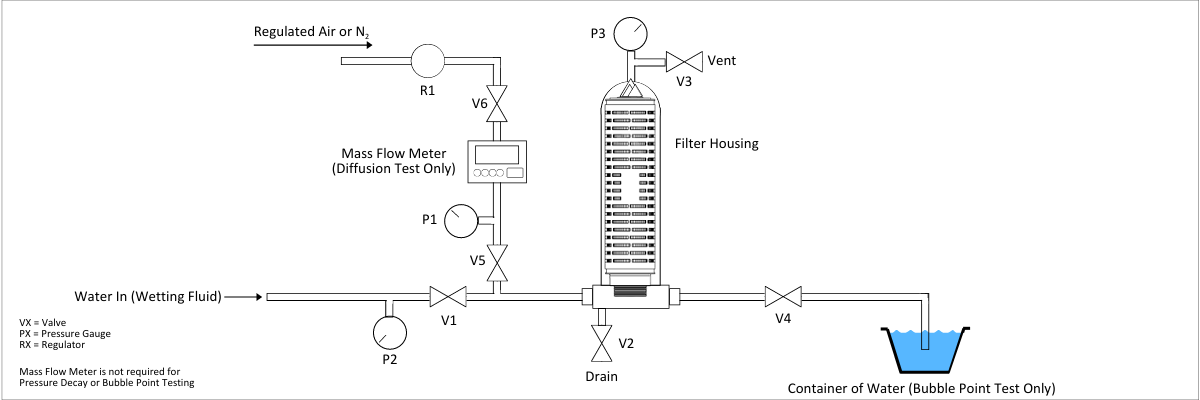 Regulated Air or $N_2$

R1

V6

Mass Flow Meter
(Diffusion Test Only)

P1

V5

P3

V3

Vent

Filter Housing

Water In (Wetting Fluid)

V1

P2

V2

Drain

V4

Container of Water (Bubble Point Test Only)

VX = Valve
PX = Pressure Gauge
RX = Regulator

Mass Flow Meter is not required for Pressure Decay or Bubble Point Testing